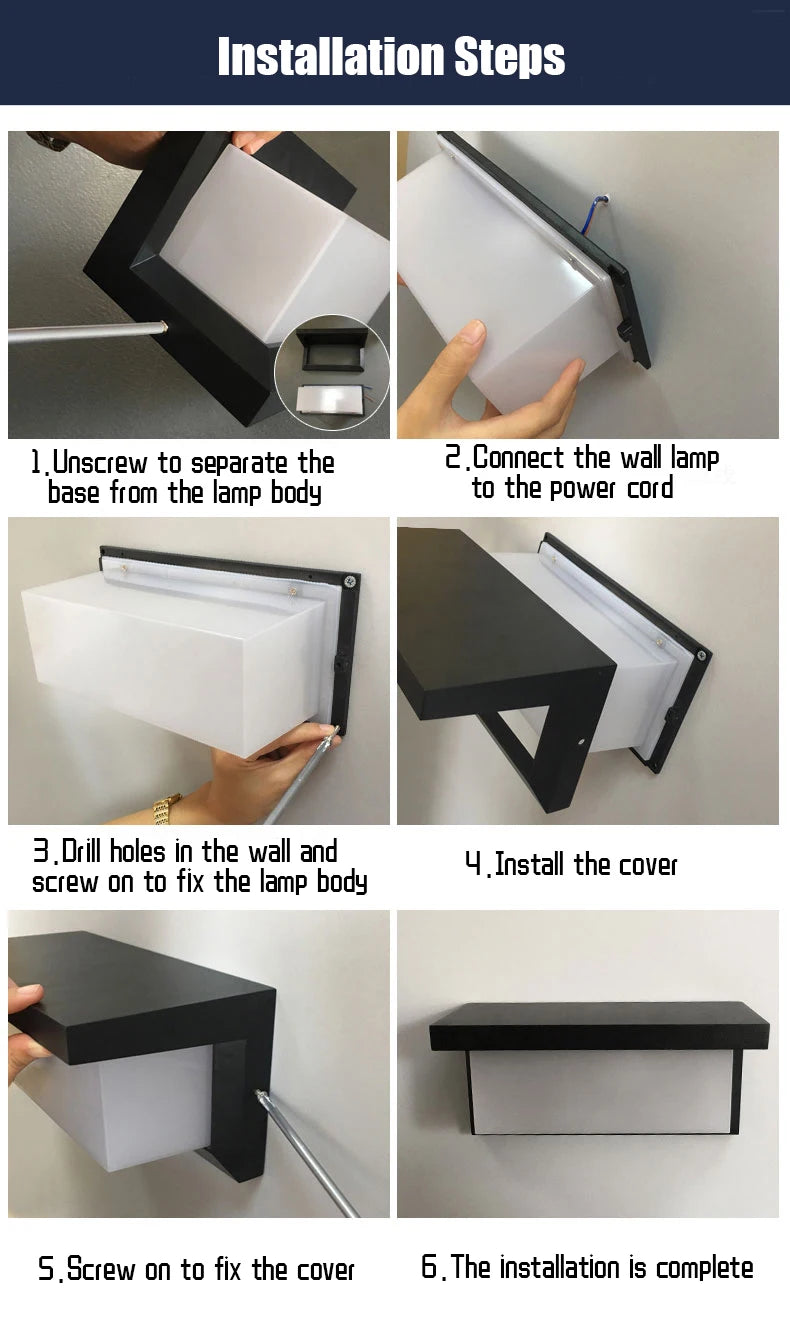 Installation Steps

1.Unscrew to separate the base from the lamp body

2.Connect the wall lamp to the power cord

3.Drill holes in the wall and screw on to fix the lamp body

4.Install the cover

5.Screw on to fix the cover

6.The installation is complete